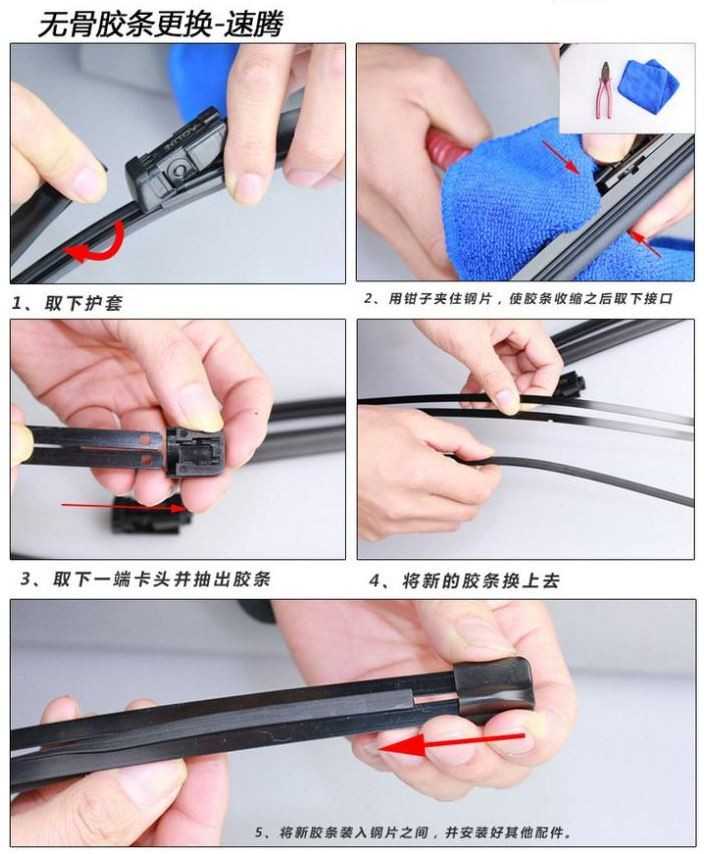 无骨胶条更换-速腾

1、取下护套

2、用钳子夹住钢片，使胶条收缩之后取下接口

3、取下一端卡头并抽出胶条

4、将新的胶条换上去

5、将新胶条装入钢片之间，并安装好其他配件。