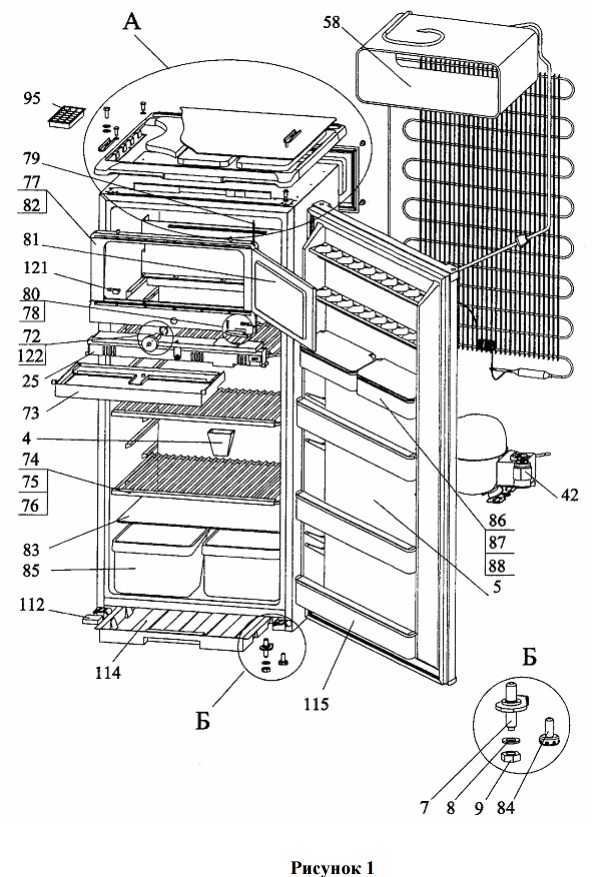 А
58
95
79
77
82
81
121
80
78
72
122
25
73
4
74
75
76
83
85
112
114
Б
115
42
86
87
88
5
Б
7
8
9
84

Рисунок 1