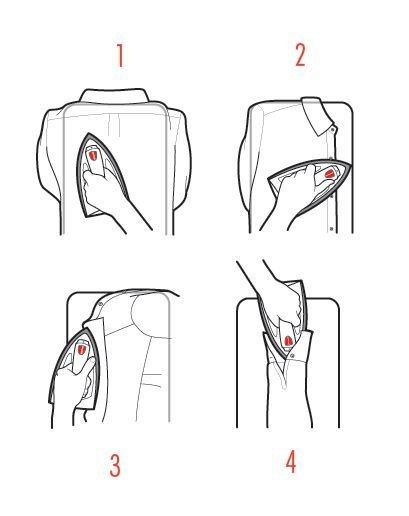 1

2

3

4