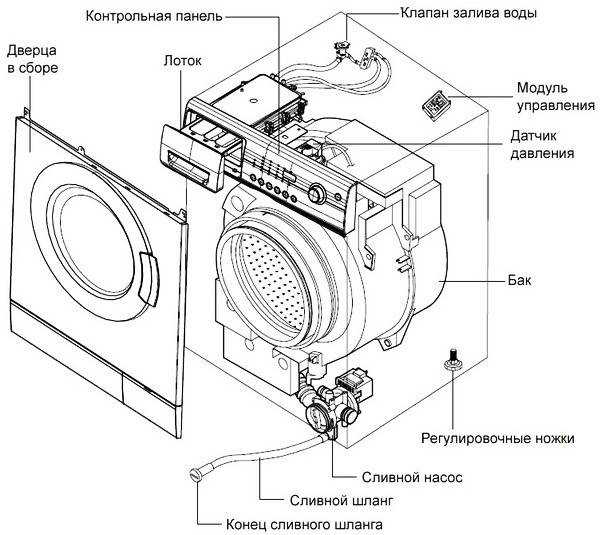 Контрольная панель

Клапан залива воды

Дверца в сборе

Лоток

Модуль управления

Датчик давления

Бак

Регулировочные ножки

Сливной насос

Сливной шланг

Конец сливного шланга