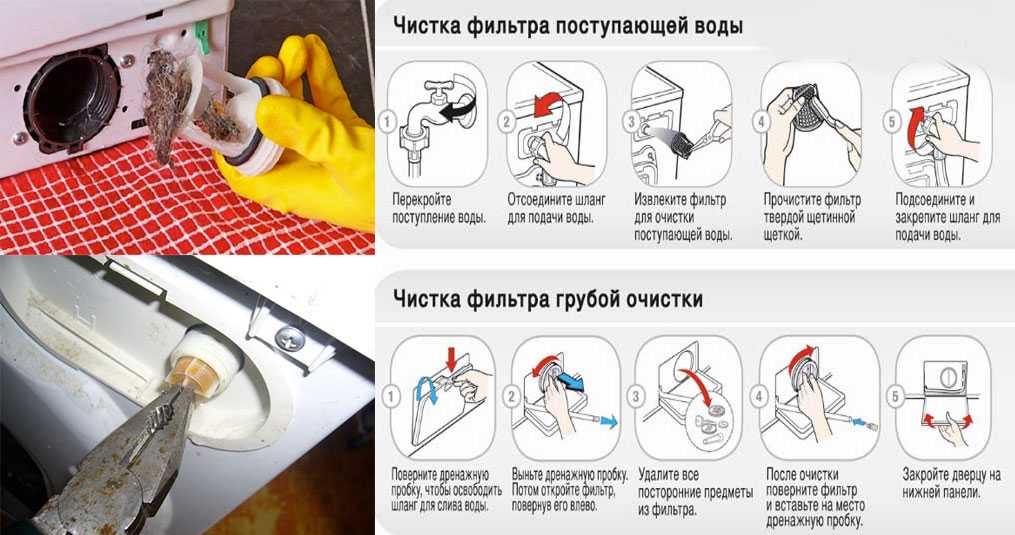 Чистка фильтра поступающей воды

1
Перекройте поступление воды.

2
Отсоедините шланг для подачи воды.

3
Извлеките фильтр для очистки поступающей воды.

4
Прочистите фильтр твердой щетинной щеткой.

5
Подсоедините и закрепите шланг для подачи воды.

Чистка фильтра грубой очистки

1
Поверните дренажную пробку, чтобы освободить шланг для слива воды.

2
Выньте дренажную пробку. Потом откройте фильтр, повернув его влево.

3
Удалите все посторонние предметы из фильтра.

4
После очистки поверните фильтр и вставьте на место дренажную пробку.

5
Закройте дверцу на нижней панели.