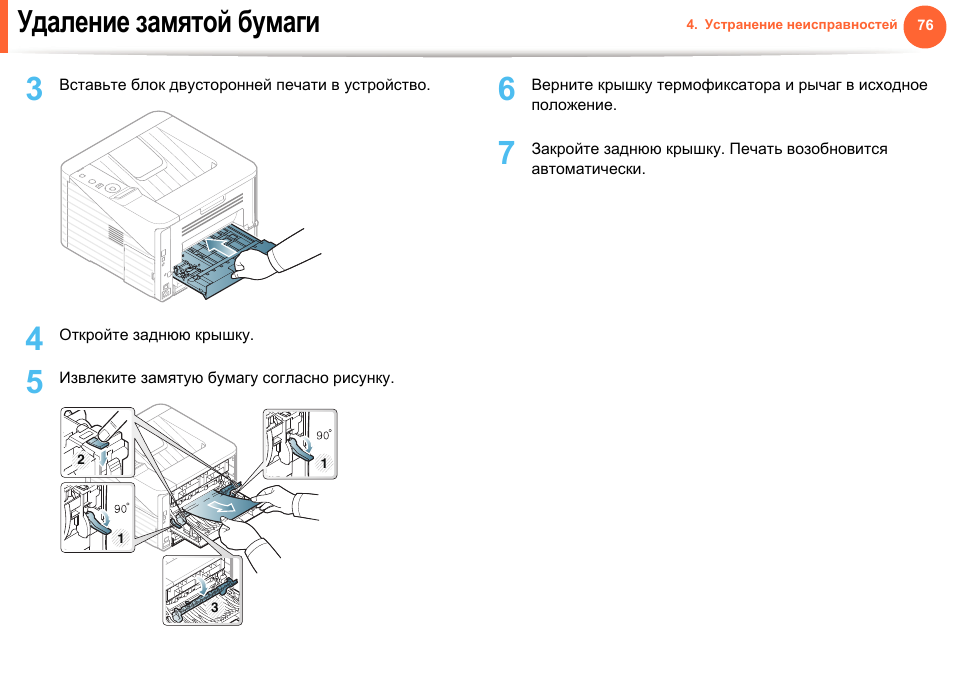 Удаление замятой бумаги

4. Устранение неисправностей 76

3 Вставьте блок двусторонней печати в устройство.

4 Откройте заднюю крышку.

5 Извлеките замятую бумагу согласно рисунку.

2

90°

1

90°

1

3

6 Верните крышку термофиксатора и рычаг в исходное положение.

7 Закройте заднюю крышку. Печать возобновится автоматически.