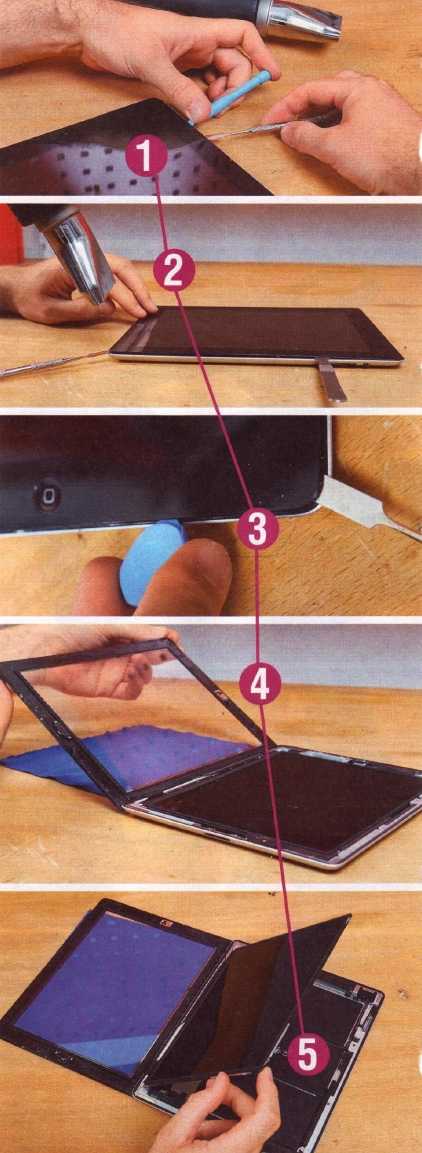 1
2
3
4
5