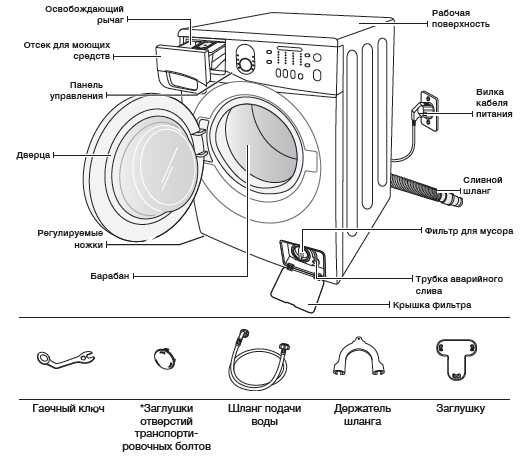 Освобождающий рычаг

Отсек для моющих средств

Панель управления

Дверца

Регулируемые ножки

Барабан

Рабочая поверхность

Вилка кабеля питания

Сливной шланг

Фильтр для мусора

Трубка аварийного слива

Крышка фильтра

Гаечный ключ

*Заглушки отверстий транспортировочных болтов

Шланг подачи воды

Держатель шланга

Заглушку