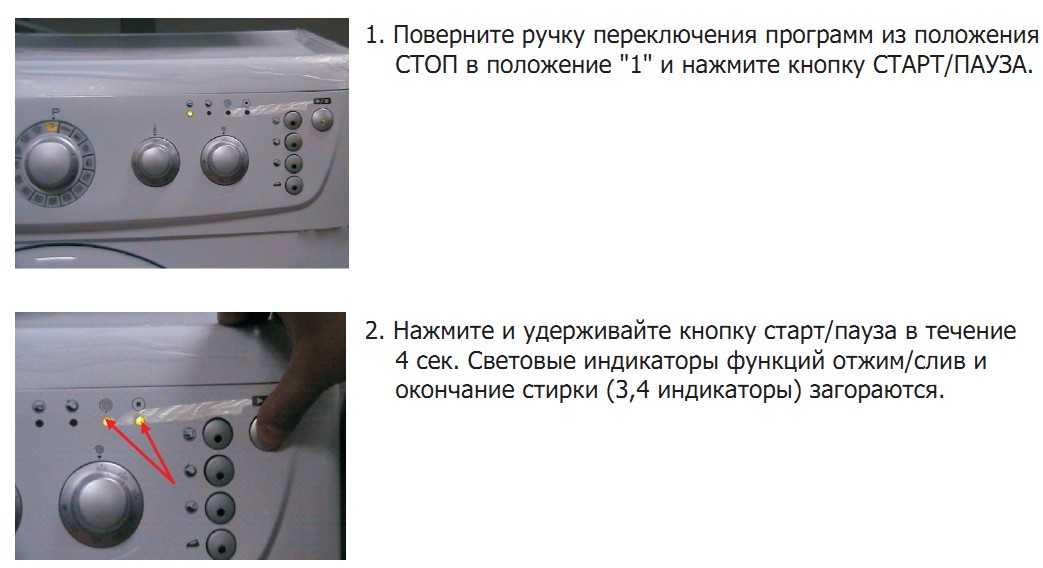 1. Поверните ручку переключения программ из положения СТОП в положение "1" и нажмите кнопку СТАРТ/ПАУЗА.

2. Нажмите и удерживайте кнопку старт/пауза в течение 4 сек. Световые индикаторы функций отжим/слив и окончание стирки (3,4 индикаторы) загораются.