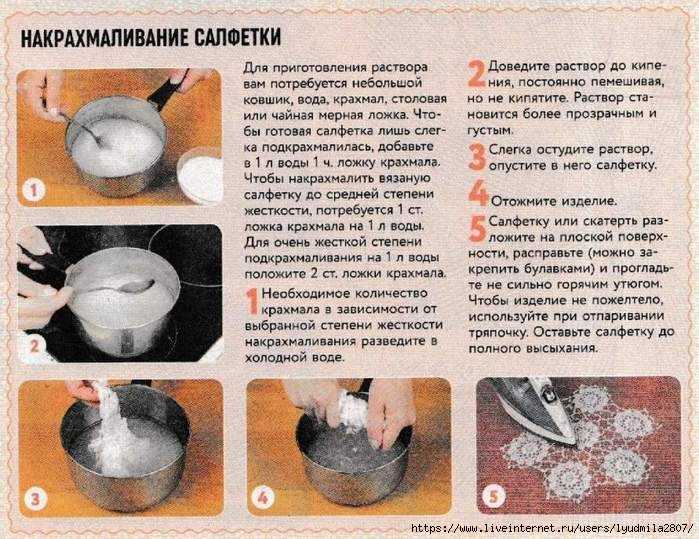 НАКРАХМАЛИВАНИЕ САЛФЕТКИ

1

2

Для приготовления раствора вам потребуется небольшой ковшик, вода, крахмал, столовая или чайная мерная ложка. Чтобы готовая салфетка лишь слегка подкрахмалилась, добавьте в 1 л воды 1 ч. ложку крахмала. Чтобы накрахмалить вязаную салфетку до средней степени жесткости, потребуется 1 ст. ложка крахмала на 1 л воды. Для очень жесткой степени подкрахмаливания на 1 л воды положите 2 ст. ложки крахмала.

1 Необходимое количество крахмала в зависимости от выбранной степени жесткости накрахмаливания разведите в холодной воде.

2 Доведите раствор до кипения, постоянно помешивая, но не кипятите. Раствор становится более прозрачным и густым.

3 Слегка остудите раствор, опустите в него салфетку.

4 Отожмите изделие.

5 Салфетку или скатерть разложите на плоской поверхности, расправьте (можно закрепить булавками) и прогладьте не сильно горячим утюгом. Чтобы изделие не пожелтело, используйте при отпаривании тряпочку. Оставьте салфетку до полного высыхания.

3

4

5

https://www.liveinternet.ru/users/lyudmila2807/