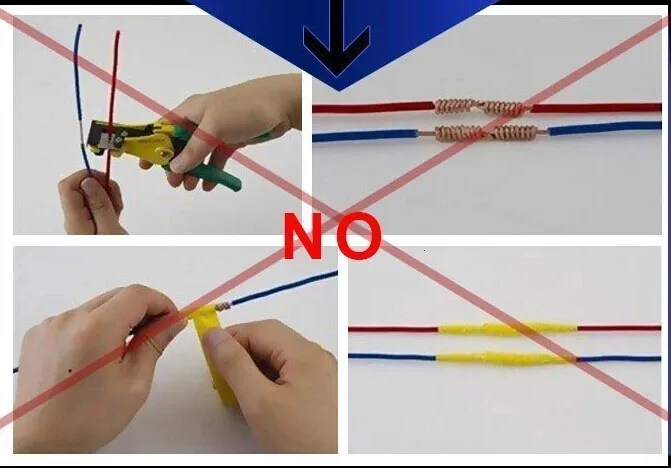 NO