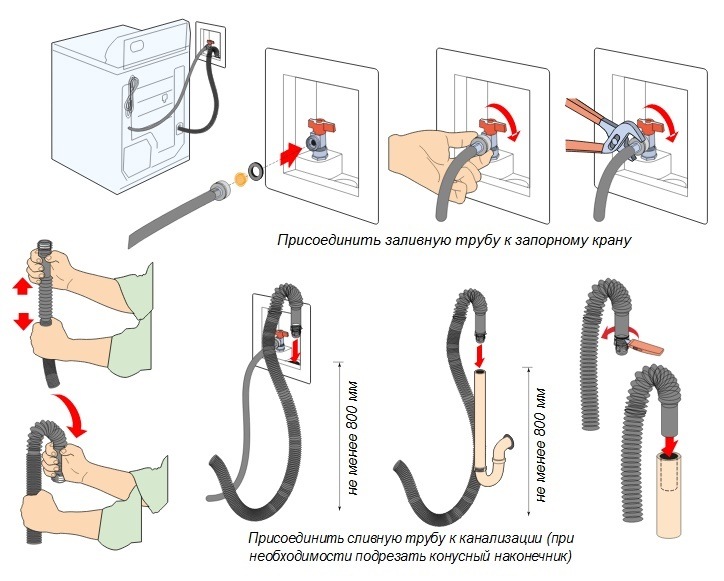 Присоединить заливную трубу к запорному крану

не менее 800 мм

не менее 800 мм

Присоединить сливную трубу к канализации (при необходимости подрезать конусный наконечник)