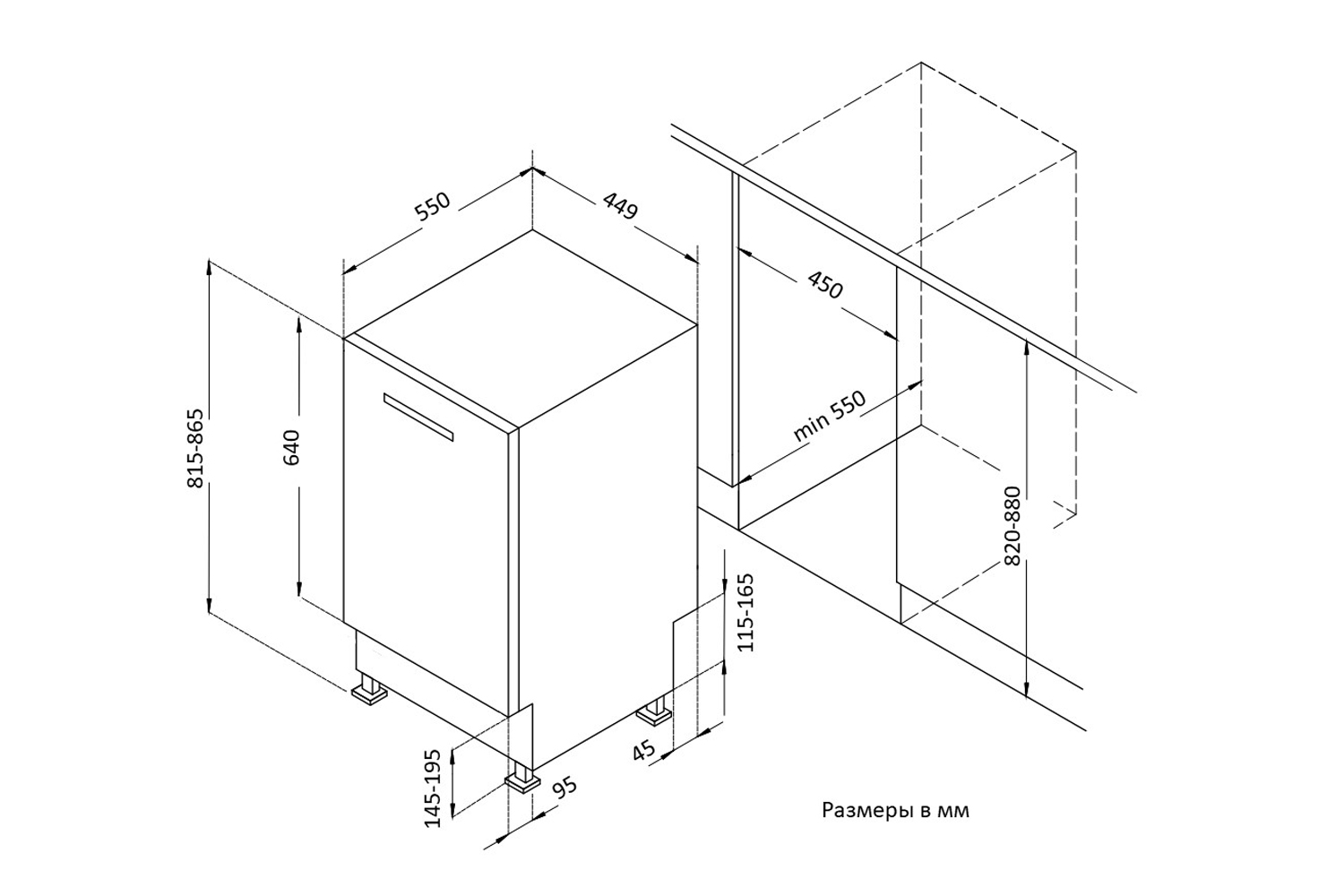 550
449
815-865
640
450
min 550
820-880
115-165
45
145-195
95
Размеры в мм