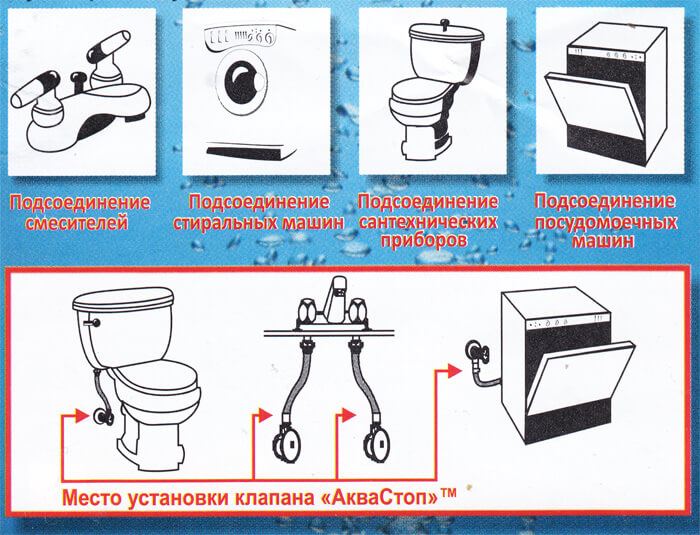 Подсоединение смесителей

Подсоединение стиральных машин

Подсоединение сантехнических приборов

Подсоединение посудомоечных машин

Место установки клапана «АкваСтоп»™