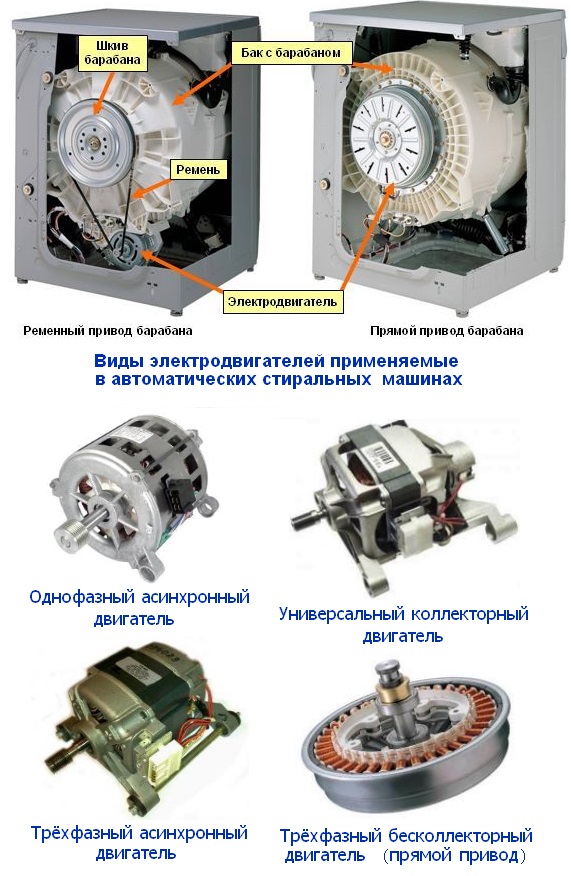 Шкив барабана

Бак с барабаном

Ремень

Электродвигатель

Ременный привод барабана

Прямой привод барабана

Виды электродвигателей применяемые в автоматических стиральных машинах

Однофазный асинхронный двигатель

Универсальный коллекторный двигатель

Трёхфазный асинхронный двигатель

Трёхфазный бесколлекторный двигатель (прямой привод)