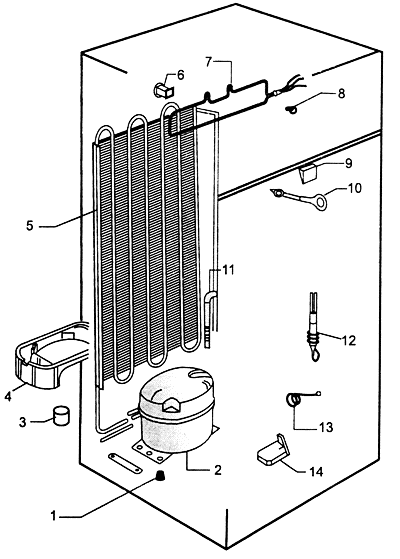 7
6
8
9
10
5
11
12
4
3
13
2
14
1